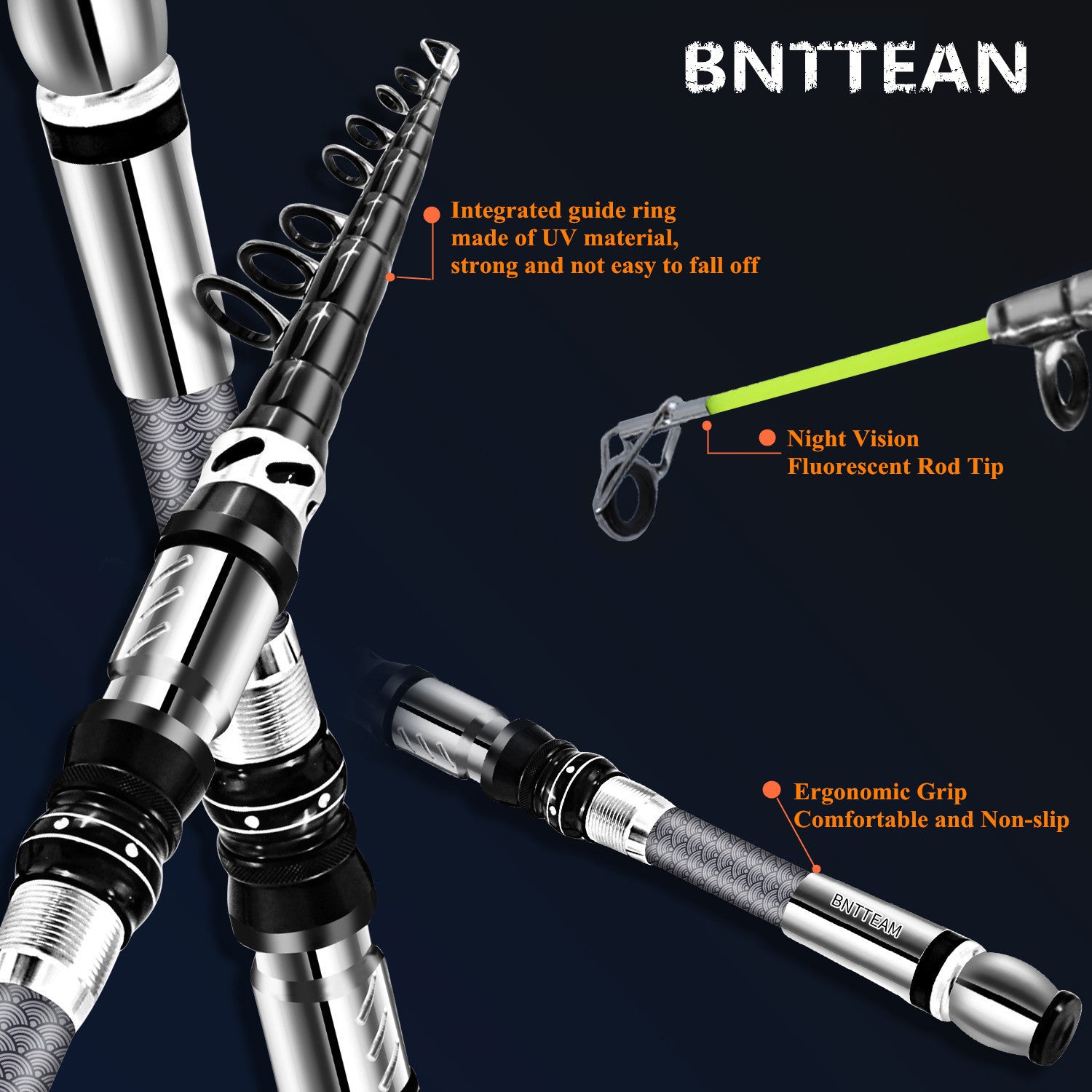 BNTTEAN

Integrated guide ring
made of UV material,
strong and not easy to fall off

Night Vision
Fluorescent Rod Tip

Ergonomic Grip
Comfortable and Non-slip

BNTTEAM